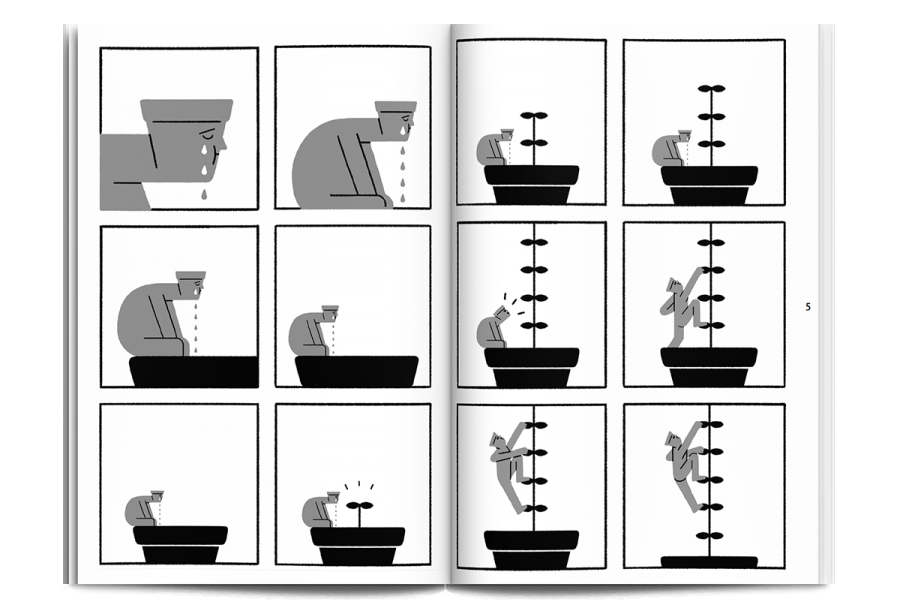 5